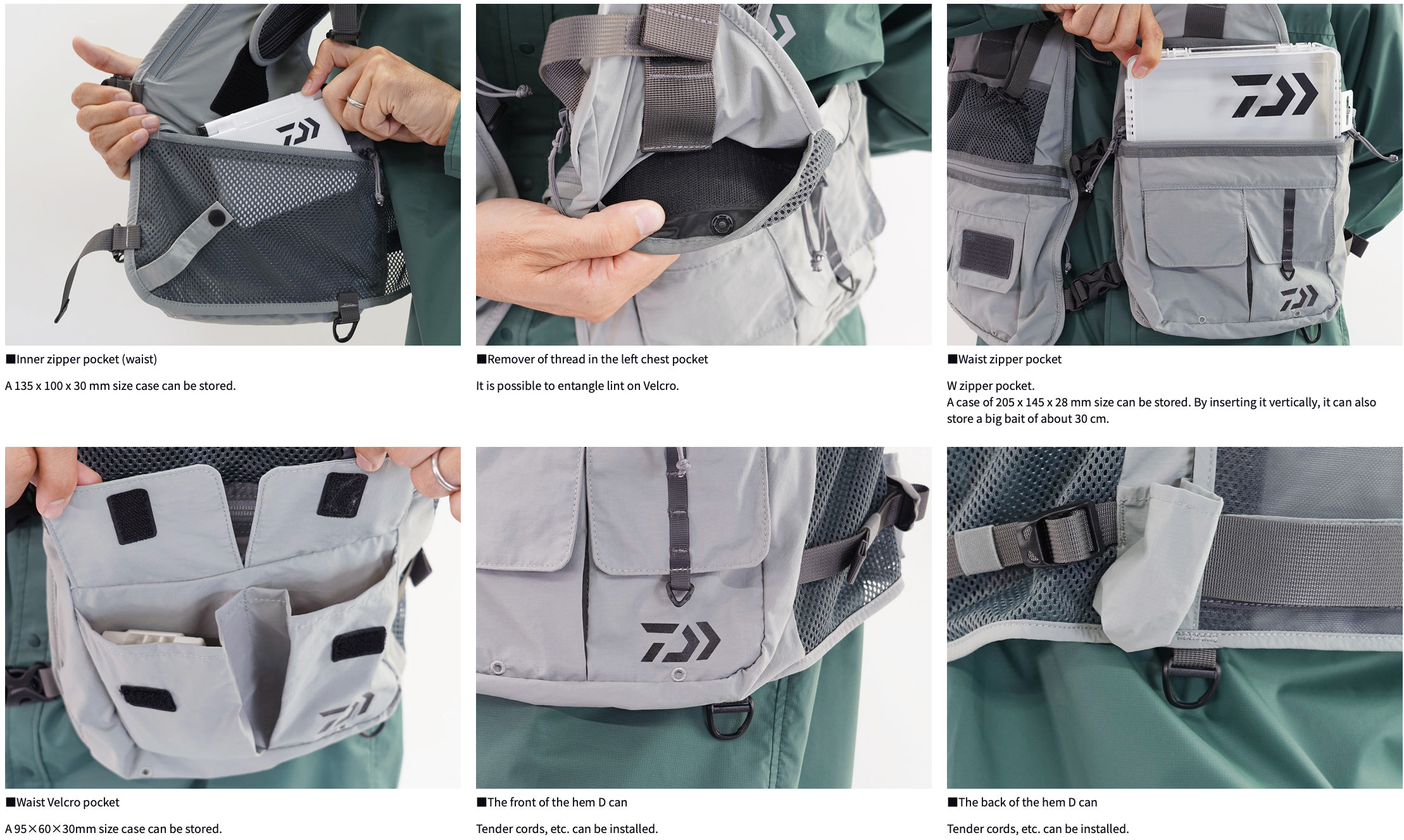 ■Inner zipper pocket (waist)

A 135 x 100 x 30 mm size case can be stored.

■Remover of thread in the left chest pocket

It is possible to entangle lint on Velcro.

■Waist zipper pocket

W zipper pocket.
A case of 205 x 145 x 28 mm size can be stored. By inserting it vertically, it can also store a big bait of about 30 cm.

■Waist Velcro pocket

A 95×60×30mm size case can be stored.

■The front of the hem D can

Tender cords, etc. can be installed.

■The back of the hem D can

Tender cords, etc. can be installed.