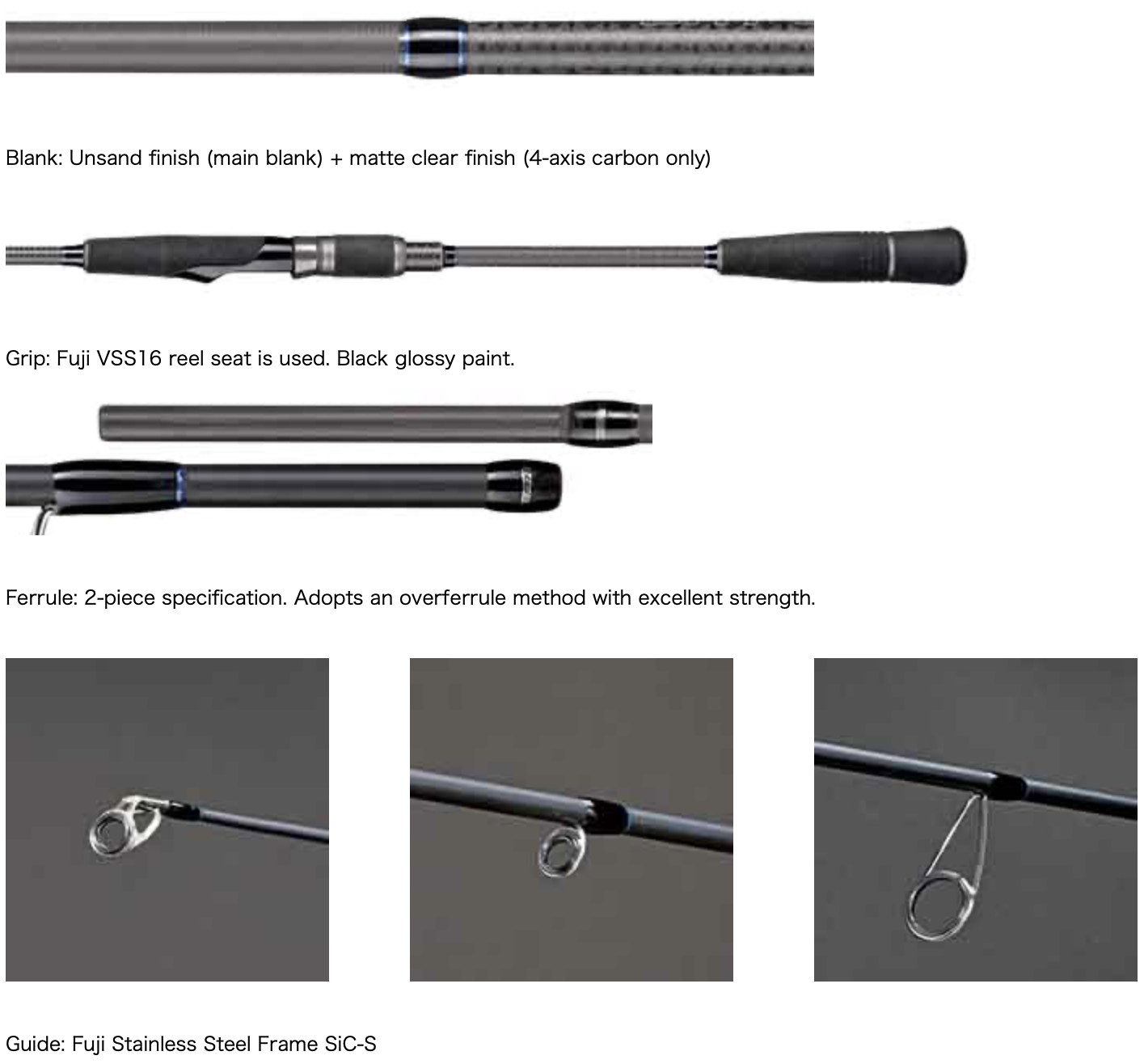 Blank: Unsand finish (main blank) + matte clear finish (4-axis carbon only)

Grip: Fuji VSS16 reel seat is used. Black glossy paint.

Ferrule: 2-piece specification. Adopts an overferrule method with excellent strength.

Guide: Fuji Stainless Steel Frame SiC-S